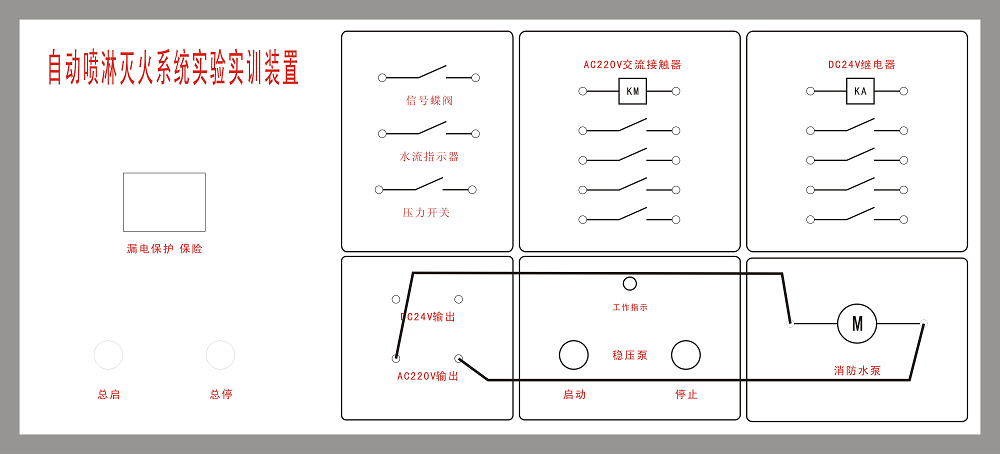 自动喷淋灭火系统实验实训装置

漏电保护 保险

总启

总停

信号蝶阀

水流指示器

压力开关

AC220V交流接触器

KM

DC24V继电器

KA

DC24V输出

AC220V输出

工作指示

稳压泵

启动

停止

M

消防水泵